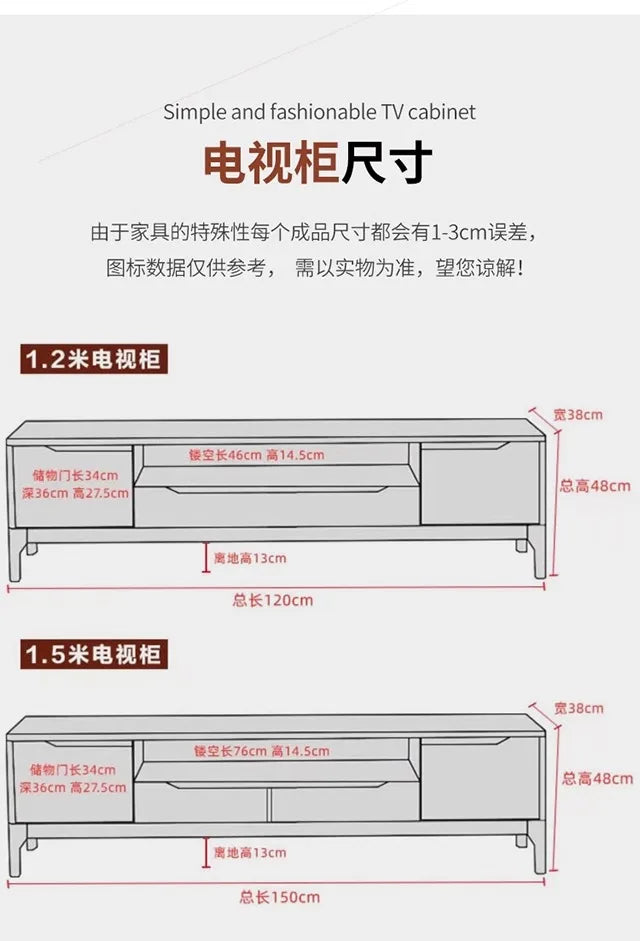 Simple and fashionable TV cabinet

电视柜尺寸

由于家具的特殊性每个成品尺寸都会有1-3cm误差，图标数据仅供参考， 需以实物为准，望您谅解！

1.2米电视柜

宽38cm
镂空长46cm 高14.5cm
储物门长34cm 深36cm 高27.5cm
总高48cm
离地高13cm
总长120cm

1.5米电视柜

宽38cm
镂空长76cm 高14.5cm
储物门长34cm 深36cm 高27.5cm
总高48cm
离地高13cm
总长150cm