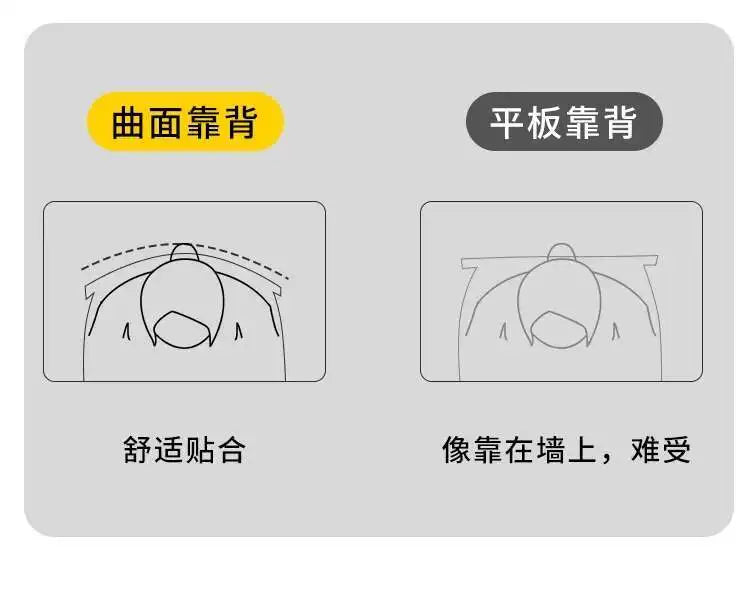 曲面靠背

舒适贴合

平板靠背

像靠在墙上，难受